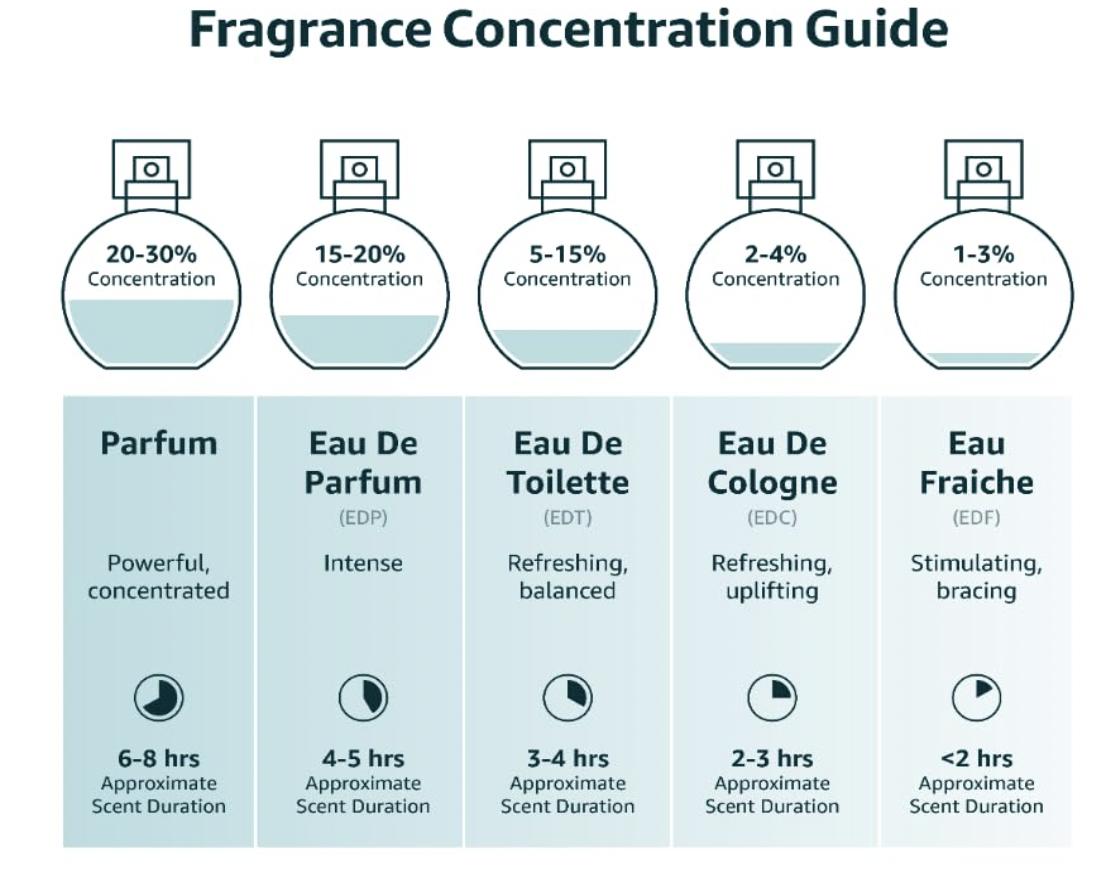 Fragrance Concentration Guide

20-30%
Concentration

15-20%
Concentration

5-15%
Concentration

2-4%
Concentration

1-3%
Concentration

Parfum

Powerful, concentrated

6-8 hrs
Approximate Scent Duration

Eau De Parfum
(EDP)

Intense

4-5 hrs
Approximate Scent Duration

Eau De Toilette
(EDT)

Refreshing, balanced

3-4 hrs
Approximate Scent Duration

Eau De Cologne
(EDC)

Refreshing, uplifting

2-3 hrs
Approximate Scent Duration

Eau Fraiche
(EDF)

Stimulating, bracing

<2 hrs
Approximate Scent Duration